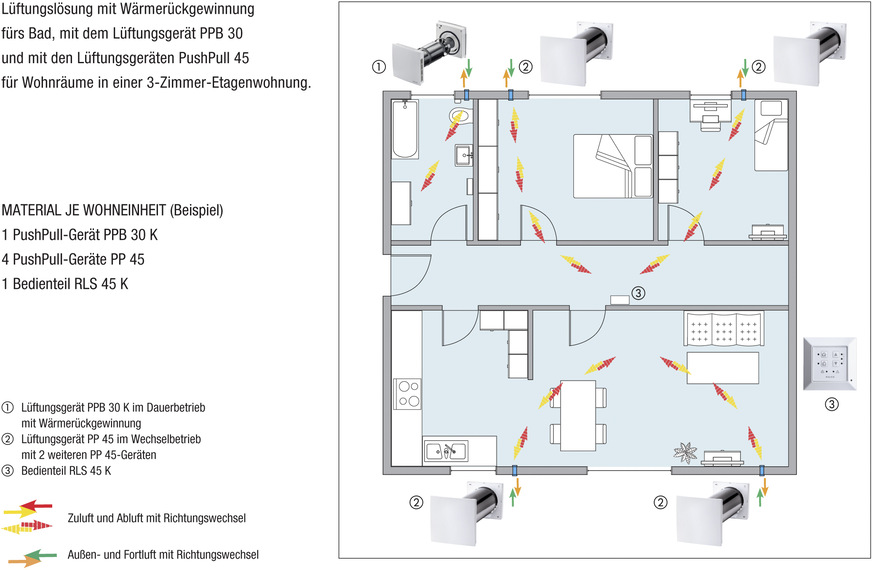 Lüftungslösung mit Wärmerückgewinnung fürs Bad, mit dem Lüftungsgerät PPB 30 und mit den Lüftungsgeräten PushPull 45 für Wohnräume in einer 3-Zimmer-Etagenwohnung.

MATERIAL JE WOHNEINHEIT (Beispiel)
1 PushPull-Gerät PPB 30 K
4 PushPull-Geräte PP 45
1 Bedienteil RLS 45 K

① Lüftungsgerät PPB 30 K im Dauerbetrieb mit Wärmerückgewinnung
② Lüftungsgerät PP 45 im Wechselbetrieb mit 2 weiteren PP 45-Geräten
③ Bedienteil RLS 45 K

Zuluft und Abluft mit Richtungswechsel

Außen- und Fortluft mit Richtungswechsel

①
②
②
③
③
②
②