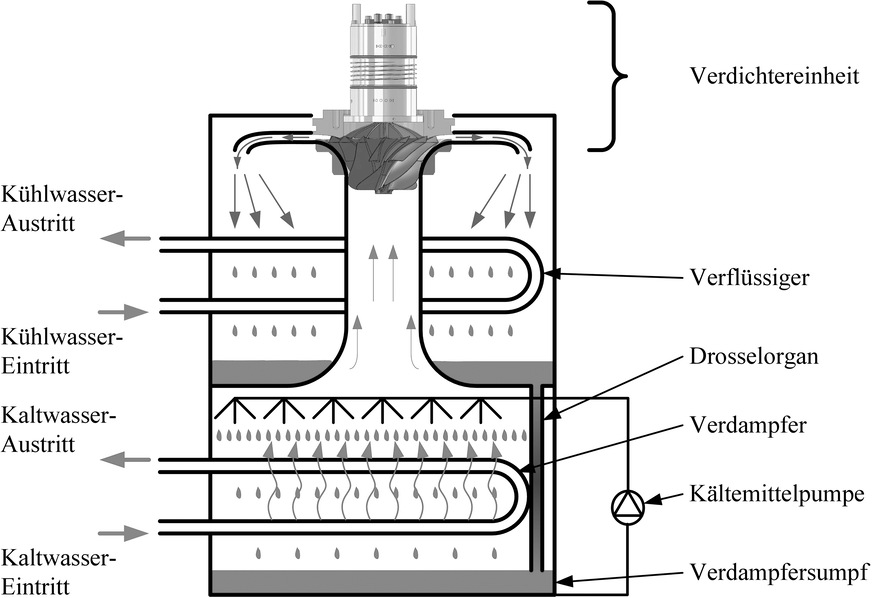 Verdichtereinheit

Kühlwasser-Austritt

Kühlwasser-Eintritt

Kaltwasser-Austritt

Kaltwasser-Eintritt

Verflüssiger

Drosselorgan

Verdampfer

Kältemittelpumpe

Verdampfersumpf