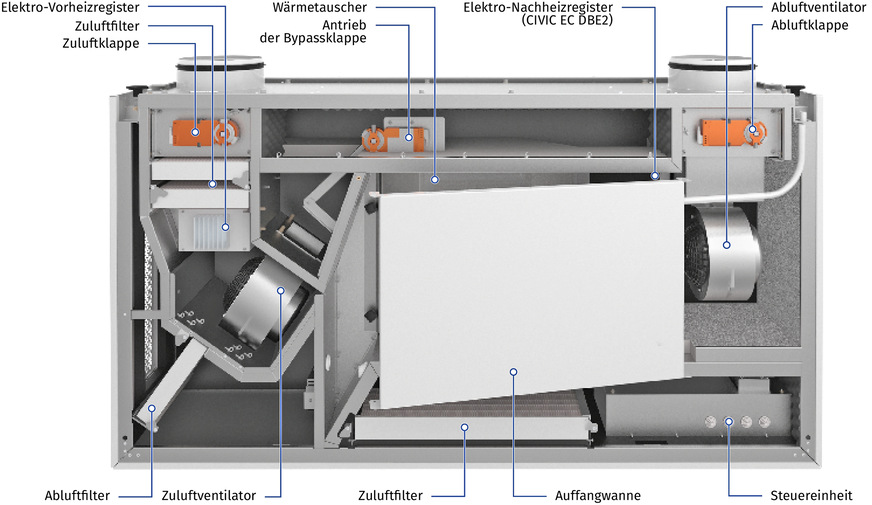 Elektro-Vorheizregister
Zuluftfilter
Zuluftklappe
Wärmetauscher
Antrieb der Bypassklappe
Elektro-Nachheizregister (CIVIC EC DBE2)
Abluftventilator
Abluftklappe
Abluftfilter
Zuluftventilator
Zuluftfilter
Auffangwanne
Steuereinheit