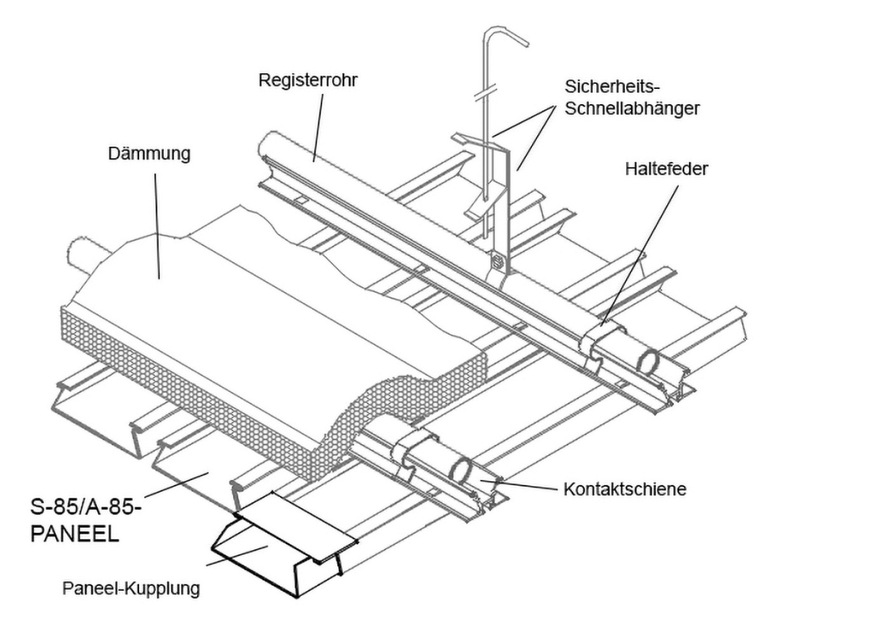 Registerrohr

Sicherheits-Schnellabhänger

Dämmung

Haltefeder

Kontaktschiene

S-85/A-85-PANEEL

Paneel-Kupplung