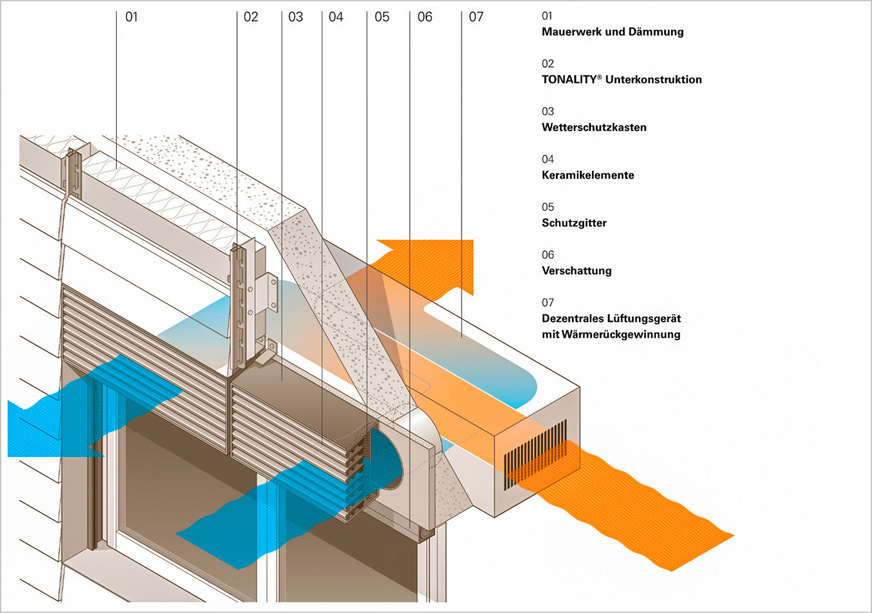 01 02 03 04 05 06 07

01
Mauerwerk und Dämmung

02
TONALITY® Unterkonstruktion

03
Wetterschutzkasten

04
Keramikelemente

05
Schutzgitter

06
Verschattung

07
Dezentrales Lüftungsgerät mit Wärmerückgewinnung