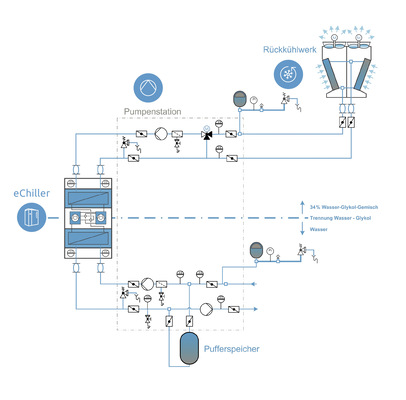 Rückkühlwerk

Pumpenstation

eChiller

34% Wasser-Glykol-Gemisch

Trennung Wasser - Glykol

Wasser

Pufferspeicher