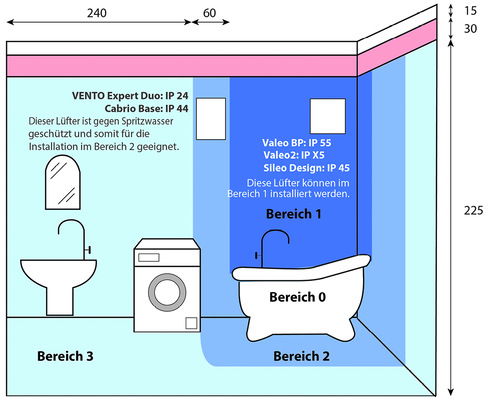 240

60

15

30

225

VENTO Expert Duo: IP 24
Cabrio Base: IP 44
Dieser Lüfter ist gegen Spritzwasser geschützt und somit für die Installation im Bereich 2 geeignet.

Valeo BP: IP 55
Valeo2: IP X5
Sileo Design: IP 45
Diese Lüfter können im Bereich 1 installiert werden.

Bereich 1

Bereich 0

Bereich 3

Bereich 2