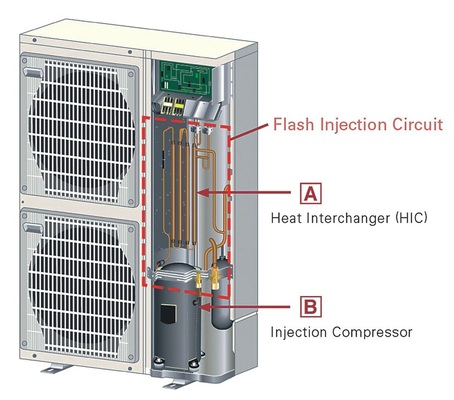 Flash Injection Circuit

A

Heat Interchanger (HIC)

B

Injection Compressor