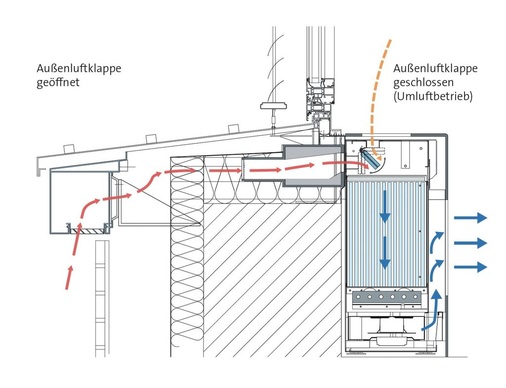 Außenluftklappe geöffnet

Außenluftklappe geschlossen (Umluftbetrieb)