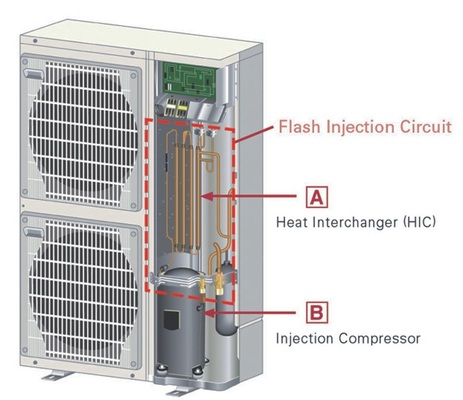 Flash Injection Circuit

A
Heat Interchanger (HIC)

B
Injection Compressor