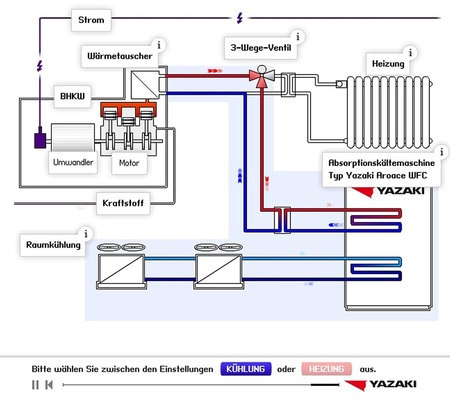 Strom

Wärmetauscher
i

3-Wege-Ventil
i

Heizung
i

BHKW

Umwandler

Motor

Absorptionskältemaschine
Typ Yazaki Aroace WFC
i

YAZAKI

Kraftstoff

Raumkühlung
i

Bitte wählen Sie zwischen den Einstellungen KÜHLUNG oder HEIZUNG aus.

YAZAKI