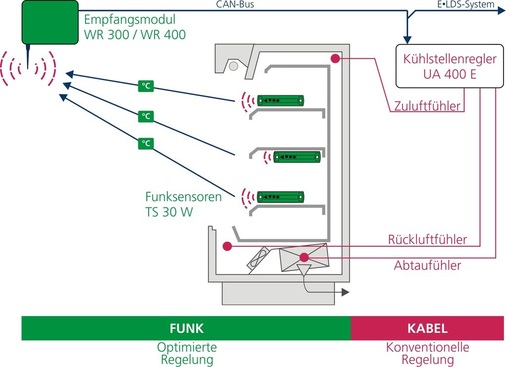 CAN-Bus

E•LDS-System

Empfangsmodul
WR 300 / WR 400

Kühlstellenregler
UA 400 E

°C

°C

°C

Zuluftfühler

Funksensoren
TS 30 W

Rückluftfühler

Abtaufühler

FUNK

KABEL

Optimierte
Regelung

Konventionelle
Regelung