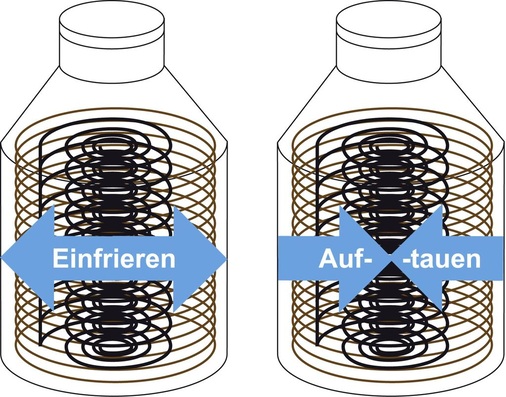 Einfrieren

Auf- -tauen