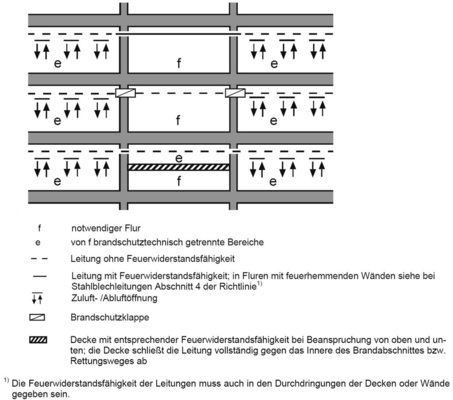 e
f
e
e
f
e
e
e
f
e

f notwendiger Flur

e von f brandschutztechnisch getrennte Bereiche

Leitung ohne Feuerwiderstandsfähigkeit

Leitung mit Feuerwiderstandsfähigkeit; in Fluren mit feuerhemmenden Wänden siehe bei Stahlblechleitungen Abschnitt 4 der Richtlinie$^{1)}$

Zuluft- /Abluftöffnung

Brandschutzklappe

Decke mit entsprechender Feuerwiderstandsfähigkeit bei Beanspruchung von oben und unten; die Decke schließt die Leitung vollständig gegen das Innere des Brandabschnittes bzw. Rettungsweges ab

$^{1)}$ Die Feuerwiderstandsfähigkeit der Leitungen muss auch in den Durchdringungen der Decken oder Wände gegeben sein.