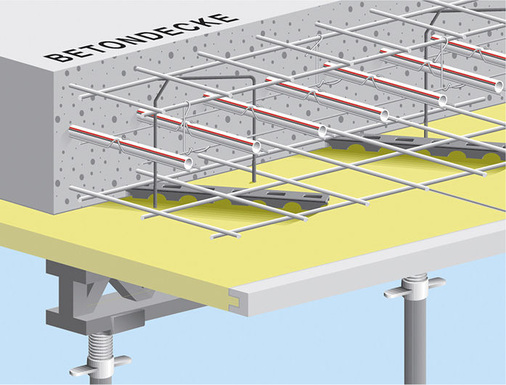 BETONDECKE