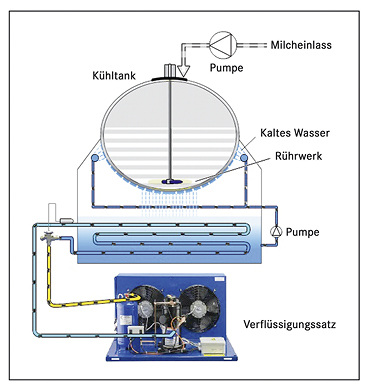 Milcheinlass
Pumpe
Kühltank
Kaltes Wasser
Rührwerk
Pumpe
Verflüssigungssatz