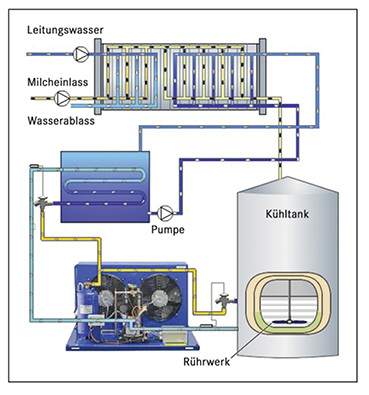 Leitungswasser
Milcheinlass
Wasserablass
Pumpe
Kühltank
Rührwerk