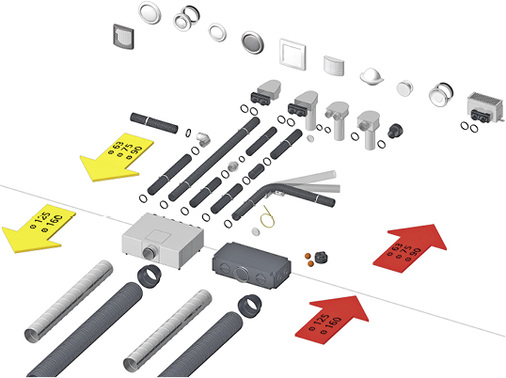 ⌀ 63
⌀ 75
⌀ 90

⌀ 125
⌀ 160

⌀ 63
⌀ 75
⌀ 90

⌀ 125
⌀ 160