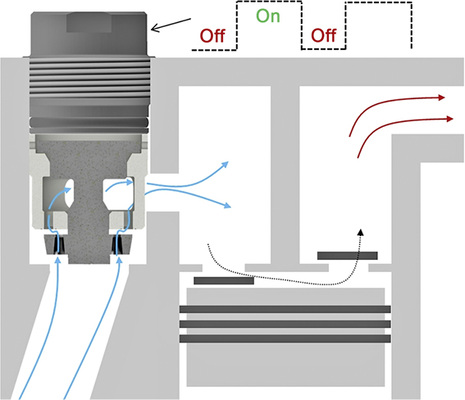 Off
On
Off