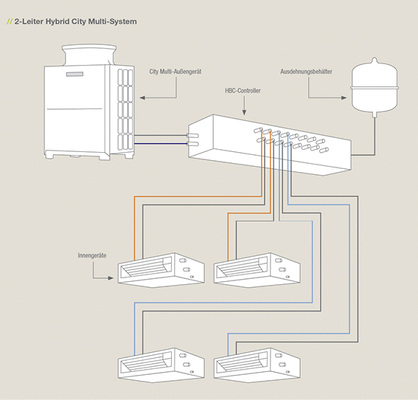 // 2-Leiter Hybrid City Multi-System

City Multi-Außengerät

Ausdehnungsbehälter

HBC-Controller

Innengeräte