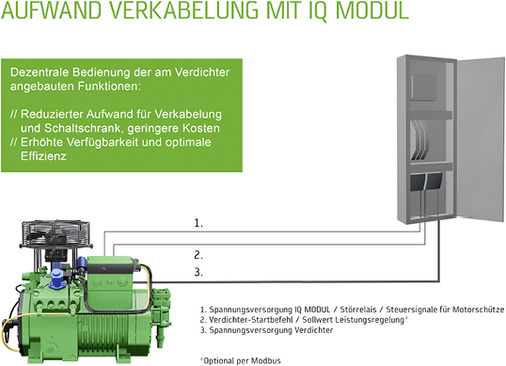 AUFWAND VERKABELUNG MIT IQ MODUL

Dezentrale Bedienung der am Verdichter angebauten Funktionen:

// Reduzierter Aufwand für Verkabelung und Schaltschrank, geringere Kosten
// Erhöhte Verfügbarkeit und optimale Effizienz

1.

2.

3.

1. Spannungsversorgung IQ MODUL / Störrelais / Steuersignale für Motorschütze
2. Verdichter-Startbefehl / Sollwert Leistungsregelung*
3. Spannungsversorgung Verdichter

*Optional per Modbus