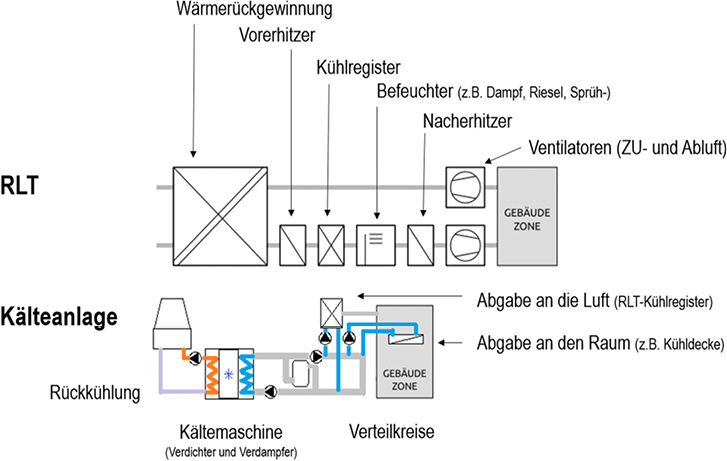 Wärmerückgewinnung

Vorerhitzer

Kühlregister

Befeuchter (z.B. Dampf, Riesel, Sprüh-)

Nacherhitzer

Ventilatoren (ZU- und Abluft)

RLT

GEBÄUDE ZONE

Kälteanlage

Abgabe an die Luft (RLT-Kühlregister)

Abgabe an den Raum (z.B. Kühldecke)

GEBÄUDE ZONE

Rückkühlung

Kältemaschine
(Verdichter und Verdampfer)

Verteilkreise