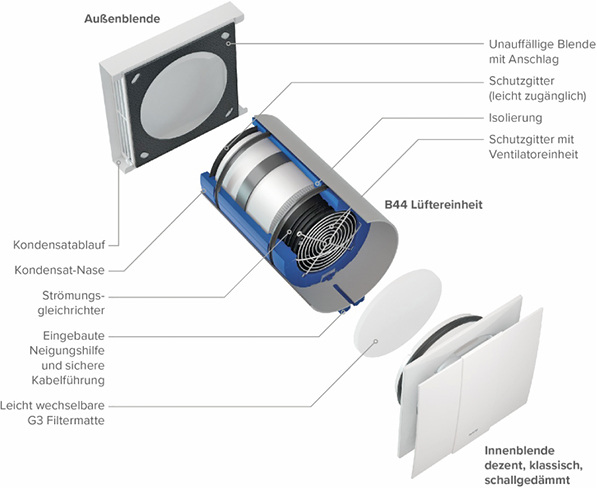 Außenblende

Unauffällige Blende mit Anschlag

Schutzgitter (leicht zugänglich)

Isolierung

Schutzgitter mit Ventilatoreinheit

B44 Lüftereinheit

Kondensatablauf

Kondensat-Nase

Strömungsgleichrichter

Eingebaute Neigungshilfe und sichere Kabelführung

Leicht wechselbare G3 Filtermatte

Innenblende dezent, klassisch, schallgedämmt