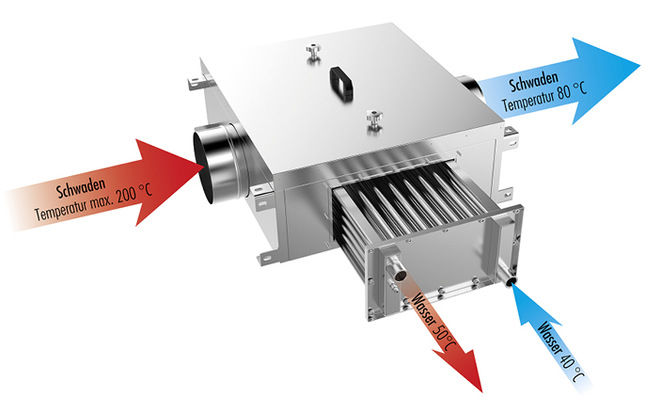 Schwaden
Temperatur max. 200 °C

Schwaden
Temperatur 80 °C

Wasser 50°C

Wasser 40 °C