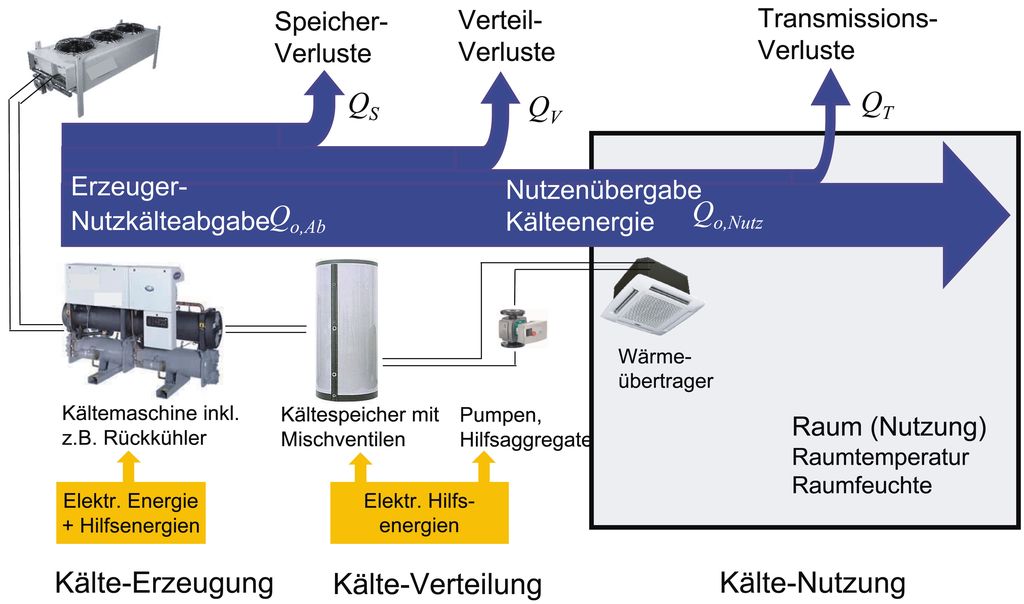 Speicher-Verluste
$Q_S$

Verteil-Verluste
$Q_V$

Transmissions-Verluste
$Q_T$

Erzeuger-Nutzkälteabgabe $Q_{o,Ab}$

Nutzenübergabe Kälteenergie $Q_{o,Nutz}$

Wärme-übertrager

Kältemaschine inkl. z.B. Rückkühler

Kältespeicher mit Mischventilen

Pumpen, Hilfsaggregate

Raum (Nutzung)
Raumtemperatur
Raumfeuchte

Elektr. Energie + Hilfsenergien

Elektr. Hilfs-energien

Kälte-Erzeugung

Kälte-Verteilung

Kälte-Nutzung