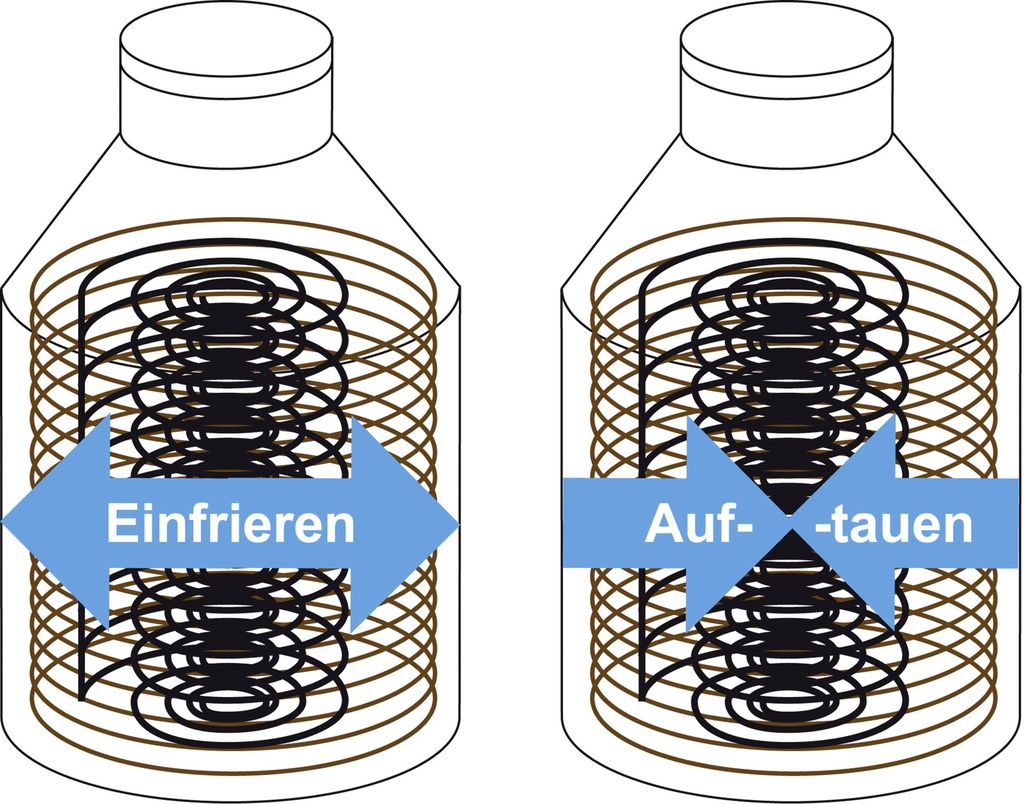 Einfrieren

Auf- -tauen