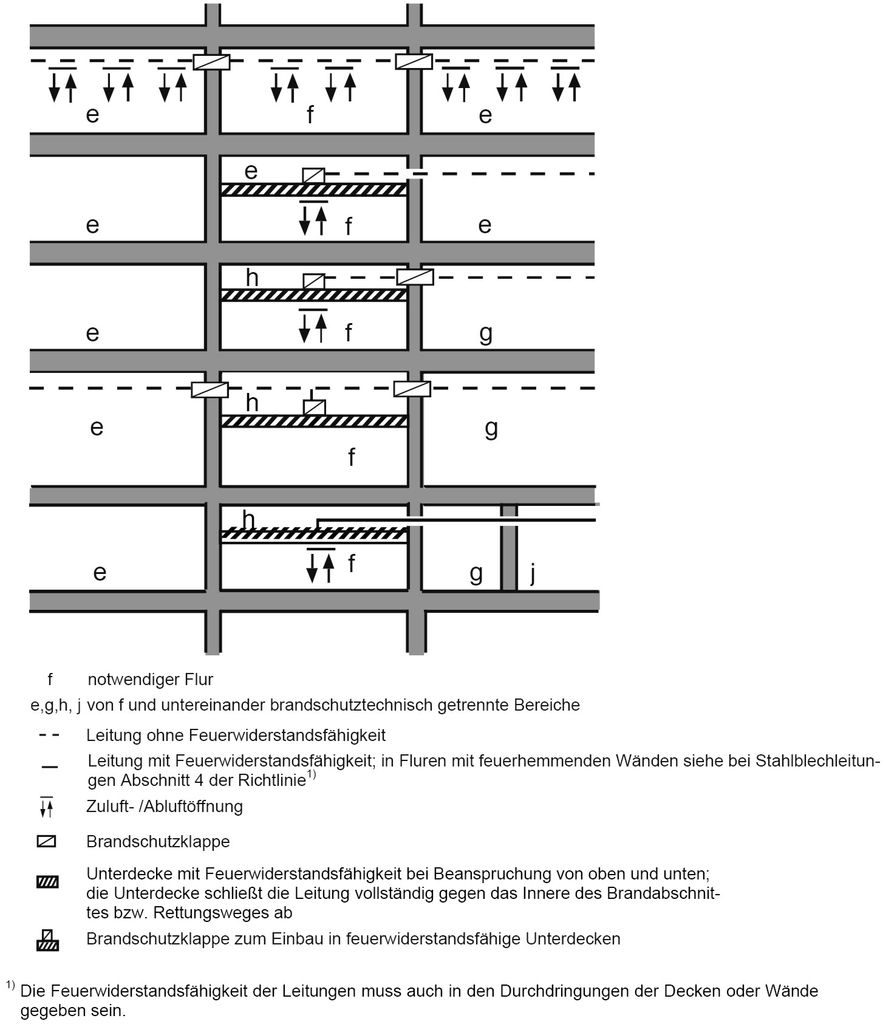 e f e

e

e f e

h

e f g

h

e g

f

h

e f g j

f notwendiger Flur

e,g,h, j von f und untereinander brandschutztechnisch getrennte Bereiche

Leitung ohne Feuerwiderstandsfähigkeit

Leitung mit Feuerwiderstandsfähigkeit; in Fluren mit feuerhemmenden Wänden siehe bei Stahlblechleitungen Abschnitt 4 der Richtlinie$^{1)}$

Zuluft- /Abluftöffnung

Brandschutzklappe

Unterdecke mit Feuerwiderstandsfähigkeit bei Beanspruchung von oben und unten; die Unterdecke schließt die Leitung vollständig gegen das Innere des Brandabschnittes bzw. Rettungsweges ab

Brandschutzklappe zum Einbau in feuerwiderstandsfähige Unterdecken

$^{1)}$ Die Feuerwiderstandsfähigkeit der Leitungen muss auch in den Durchdringungen der Decken oder Wände gegeben sein.