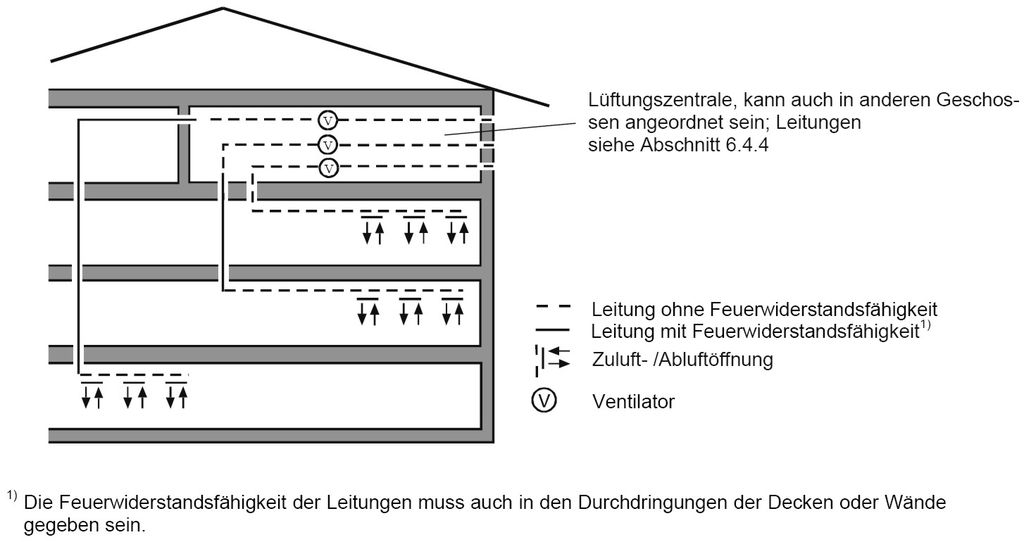 V
V
V

Lüftungszentrale, kann auch in anderen Geschossen angeordnet sein; Leitungen siehe Abschnitt 6.4.4

Leitung ohne Feuerwiderstandsfähigkeit
Leitung mit Feuerwiderstandsfähigkeit$^{1)}$
Zuluft- /Abluftöffnung
V Ventilator

$^{1)}$ Die Feuerwiderstandsfähigkeit der Leitungen muss auch in den Durchdringungen der Decken oder Wände gegeben sein.