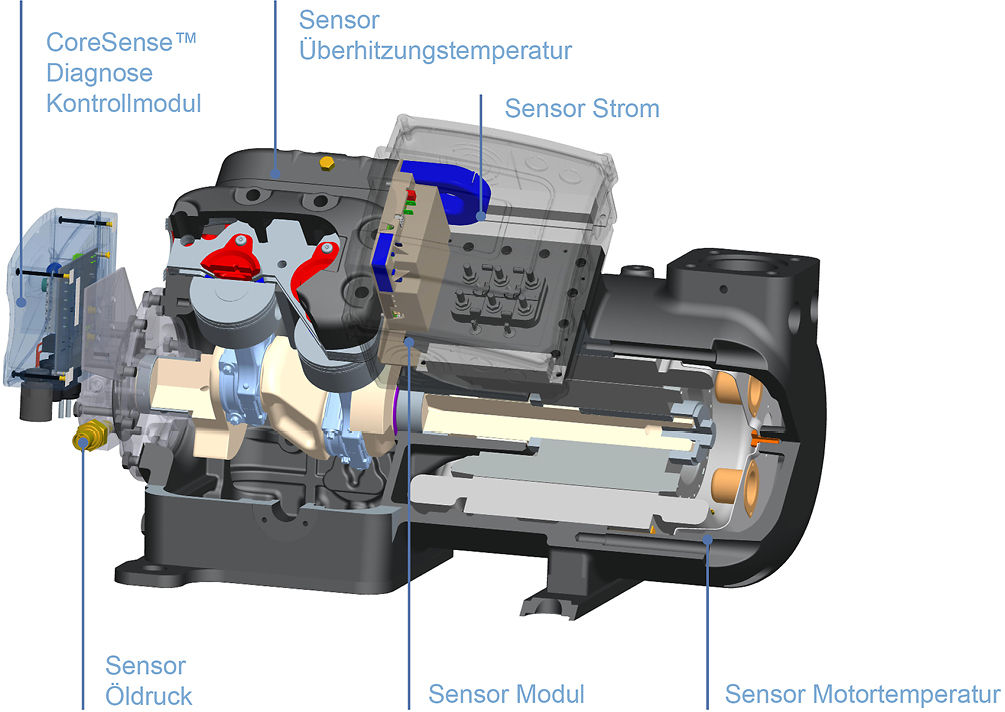 CoreSense™
Diagnose
Kontrollmodul

Sensor
Überhitzungstemperatur

Sensor Strom

Sensor
Öldruck

Sensor Modul

Sensor Motortemperatur