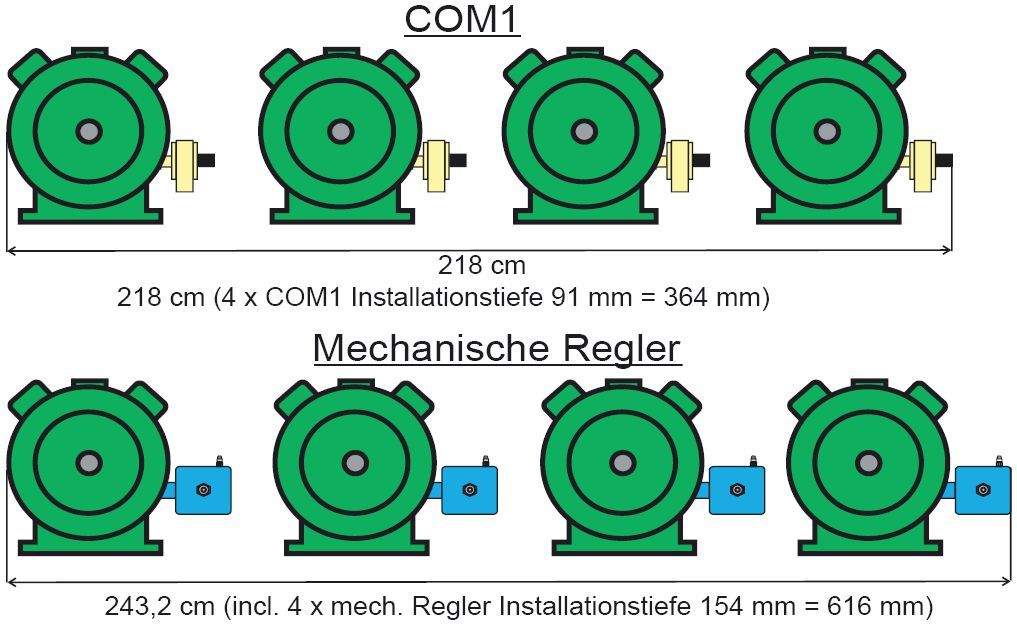 COM1

218 cm

218 cm (4 x COM1 Installationstiefe 91 mm = 364 mm)

Mechanische Regler

243,2 cm (incl. 4 x mech. Regler Installationstiefe 154 mm = 616 mm)